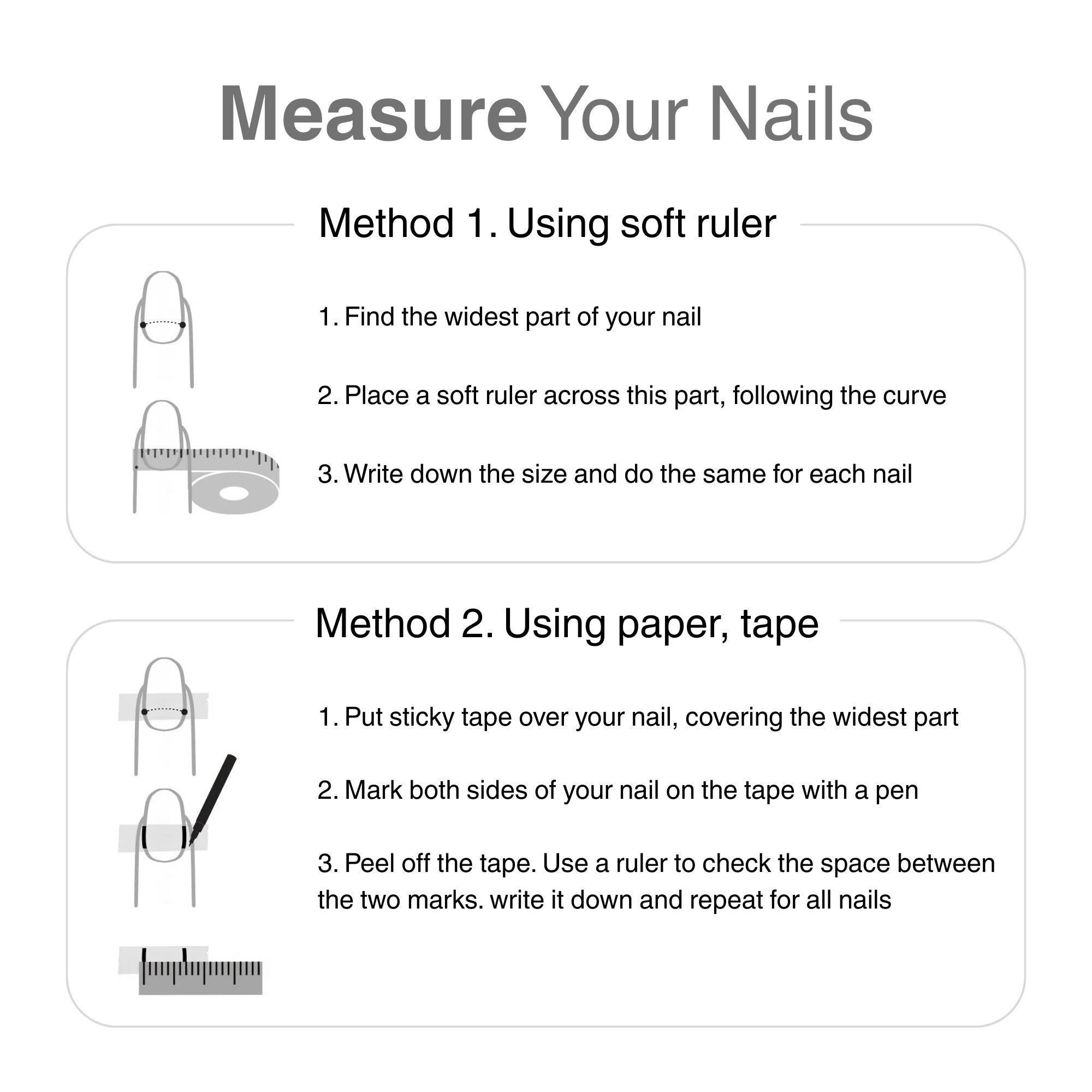 Measure Your Nails

Method 1. Using soft ruler

1. Find the widest part of your nail

2. Place a soft ruler across this part, following the curve

3. Write down the size and do the same for each nail

Method 2. Using paper, tape

1. Put sticky tape over your nail, covering the widest part

2. Mark both sides of your nail on the tape with a pen

3. Peel off the tape. Use a ruler to check the space between the two marks. write it down and repeat for all nails