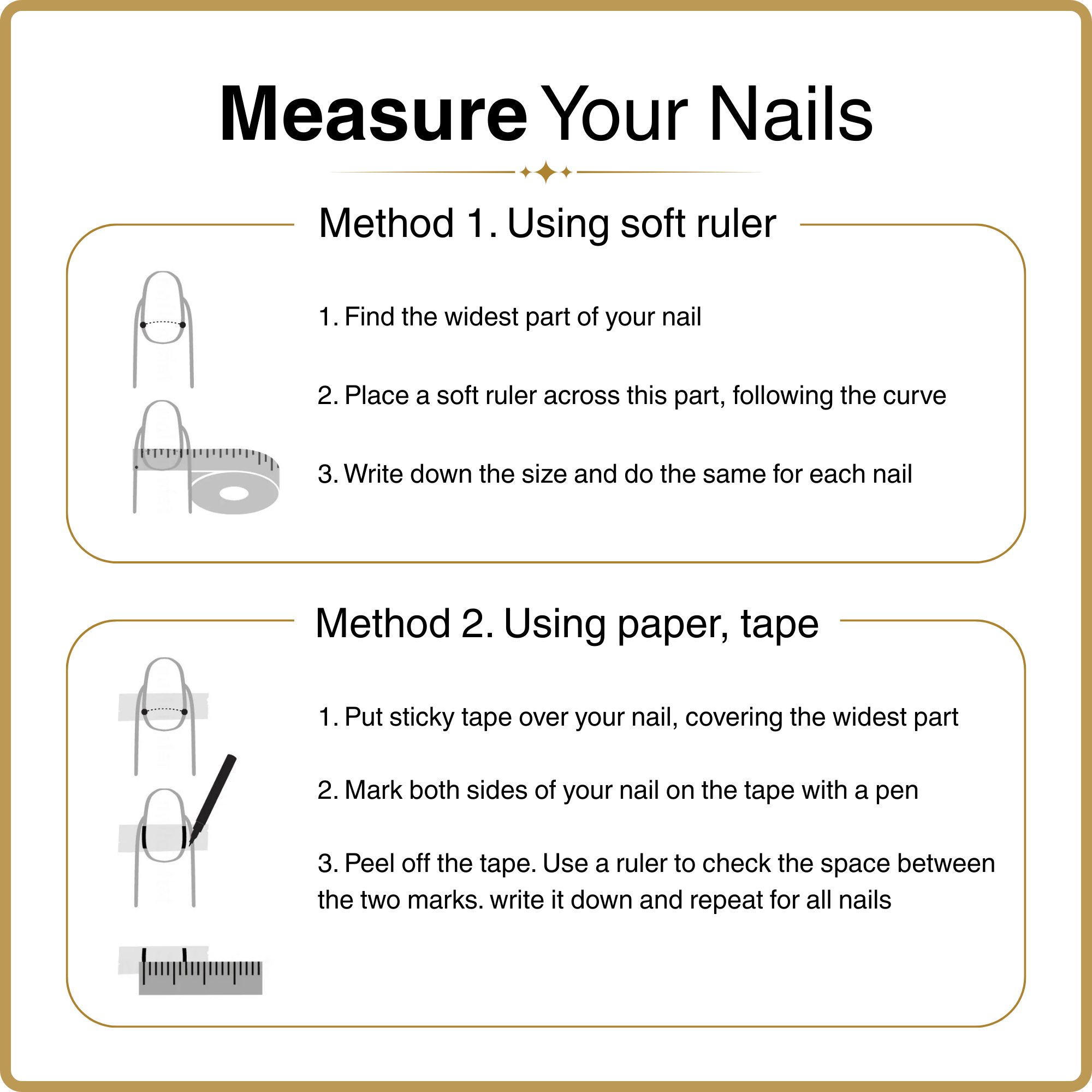 Measure Your Nails

Method 1. Using soft ruler

1. Find the widest part of your nail

2. Place a soft ruler across this part, following the curve

3. Write down the size and do the same for each nail

Method 2. Using paper, tape

1. Put sticky tape over your nail, covering the widest part

2. Mark both sides of your nail on the tape with a pen

3. Peel off the tape. Use a ruler to check the space between the two marks. write it down and repeat for all nails